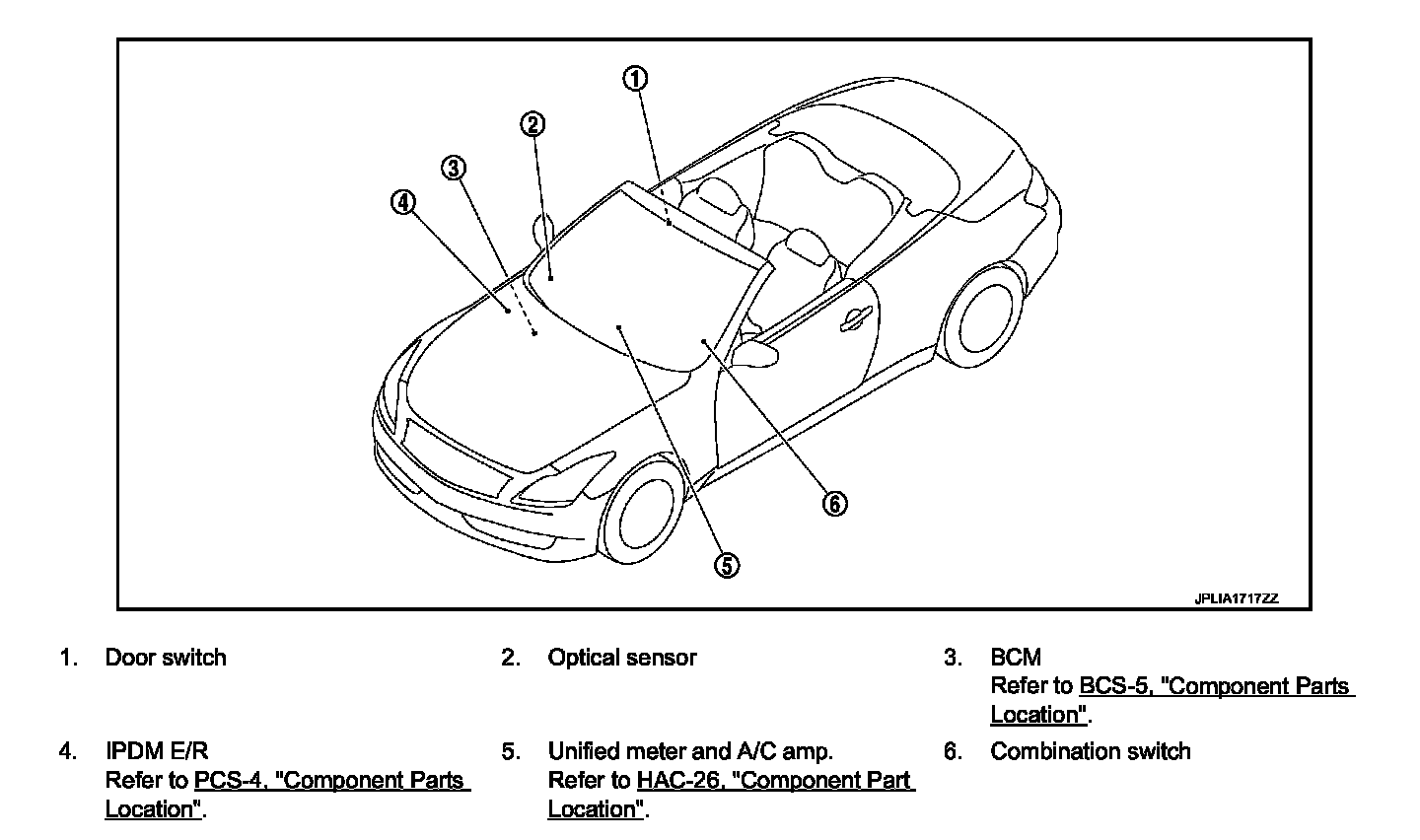 1
2
3
4
5
6

JPLIA1717ZZ

1. Door switch

2. Optical sensor

3. BCM
Refer to BCS-5, "Component Parts Location".

4. IPDM E/R
Refer to PCS-4, "Component Parts Location".

5. Unified meter and A/C amp.
Refer to HAC-26, "Component Part Location".

6. Combination switch