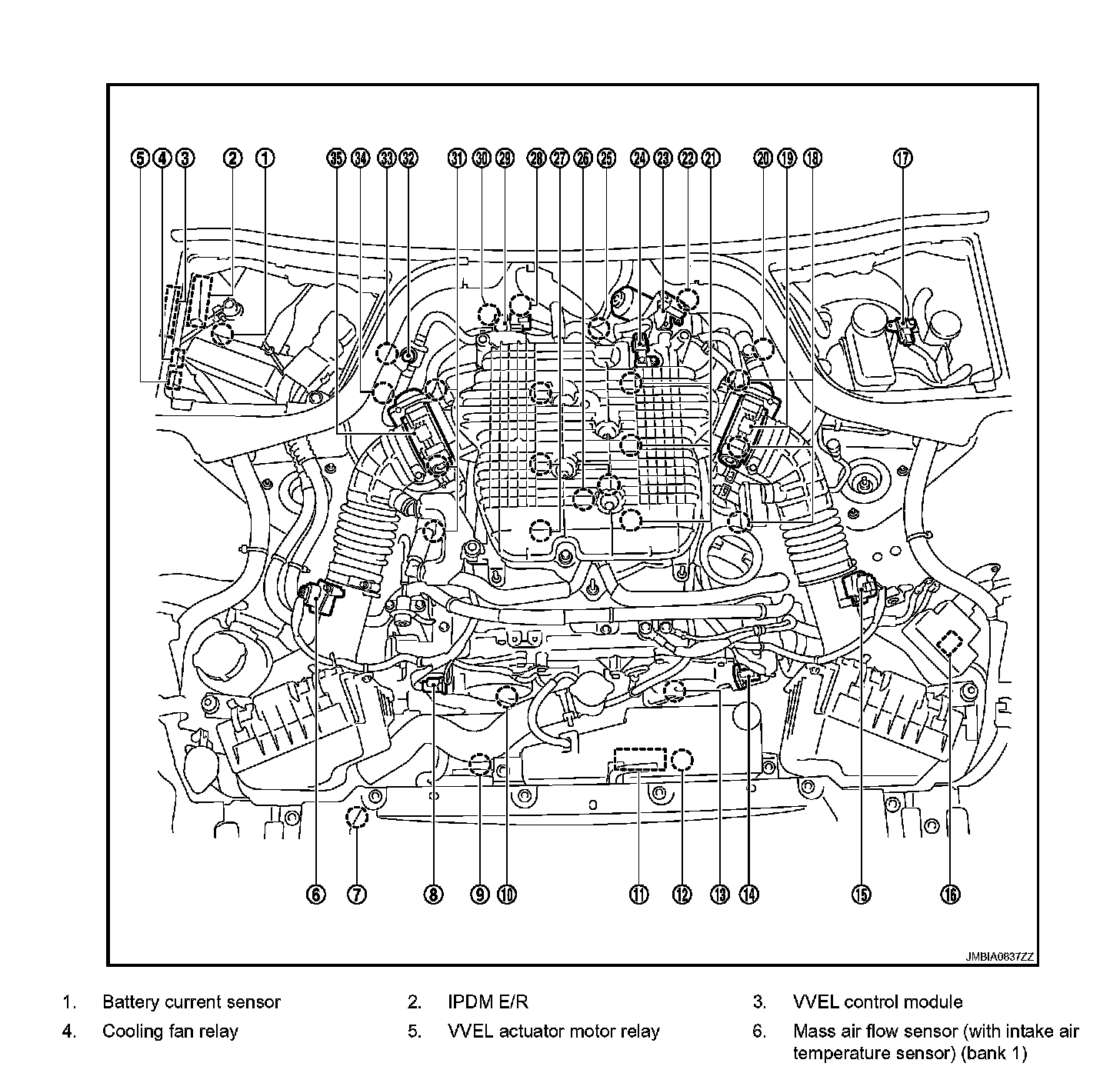 5 4 3 2 1 35 34 33 32 31 30 29 28 27 26 25 24 23 22 21 20 19 18 17

6 7 8 9 10 11 12 13 14 15 16

JMBIA0837ZZ

1. Battery current sensor
2. IPDM E/R
3. VVEL control module
4. Cooling fan relay
5. VVEL actuator motor relay
6. Mass air flow sensor (with intake air temperature sensor) (bank 1)