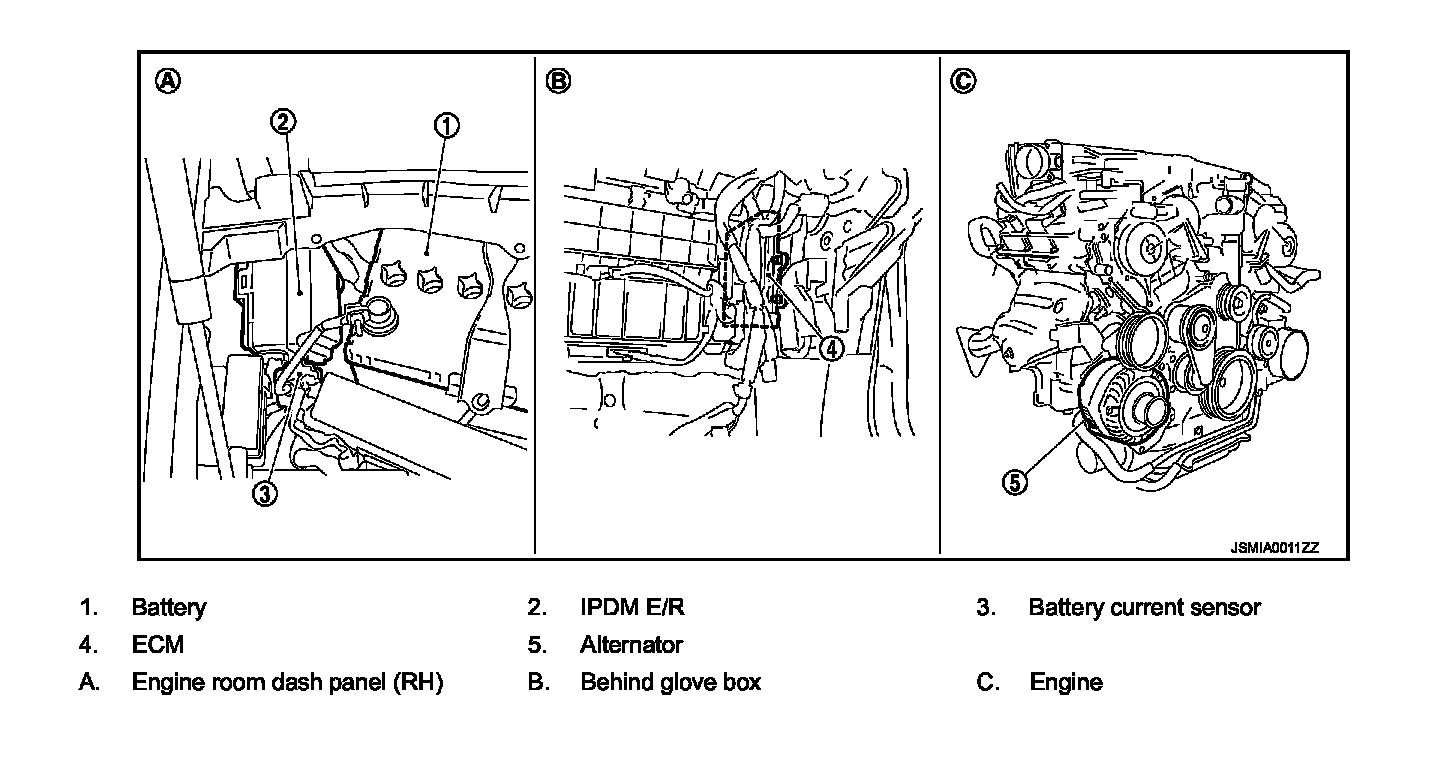 A
2
1
3
B
4
C
5
JSMIA0011ZZ

1. Battery
2. IPDM E/R
3. Battery current sensor
4. ECM
5. Alternator
A. Engine room dash panel (RH)
B. Behind glove box
C. Engine