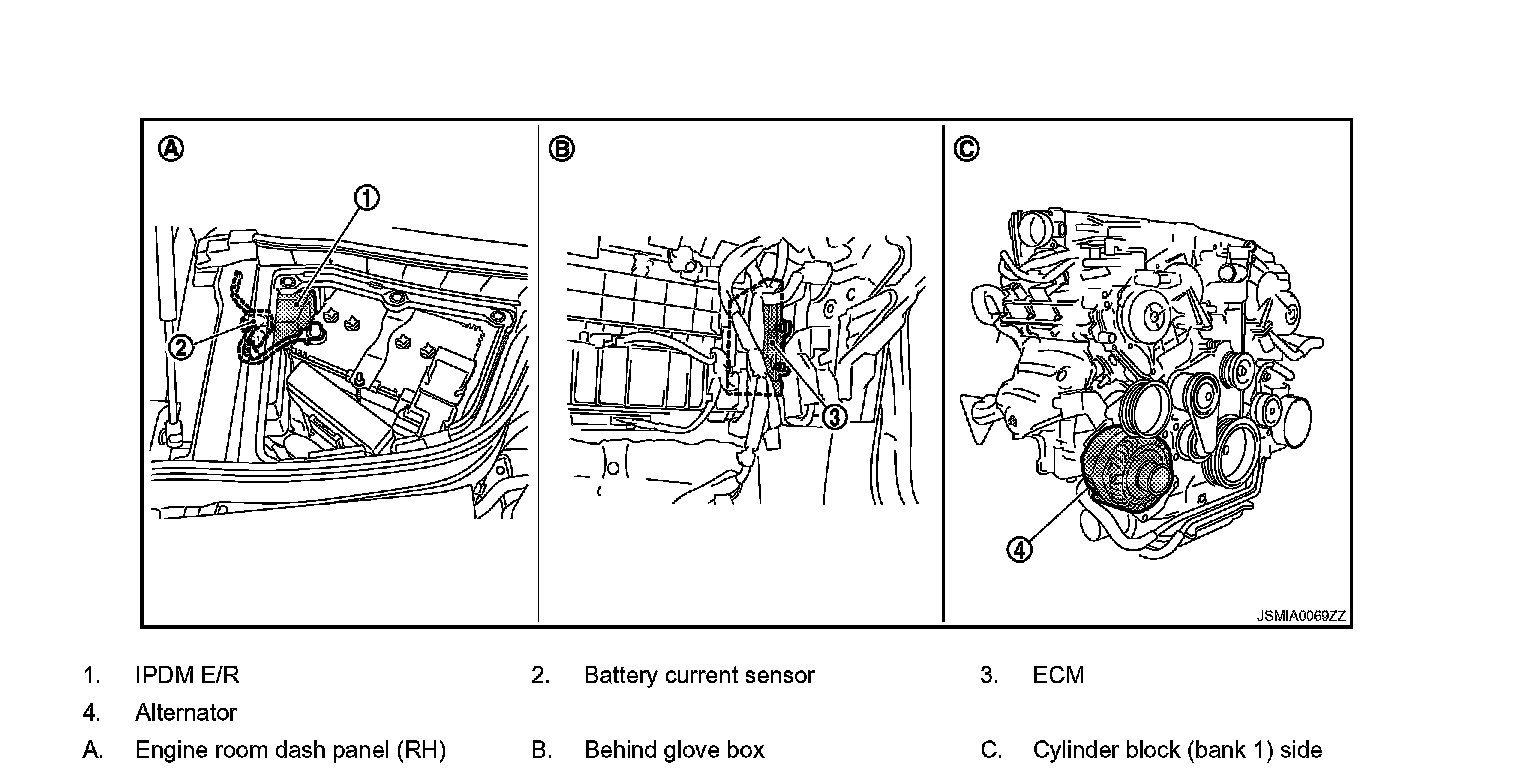 A
1
2
B
3
C
4
JSMIA0069ZZ

1. IPDM E/R
2. Battery current sensor
3. ECM
4. Alternator
A. Engine room dash panel (RH)
B. Behind glove box
C. Cylinder block (bank 1) side