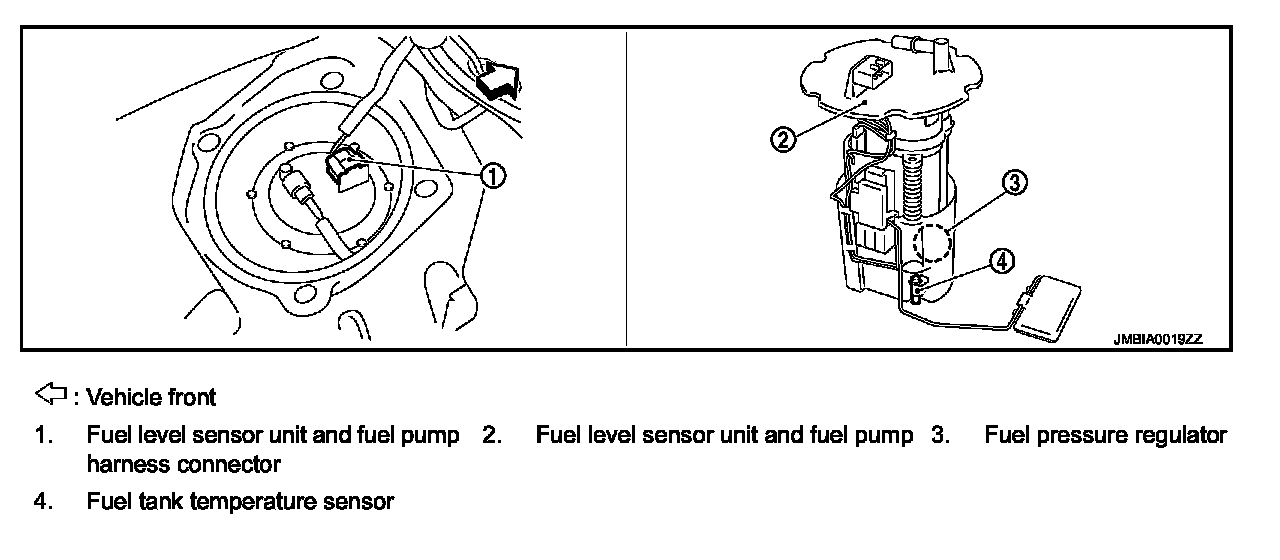 1

2

3

4

JMBIA0019ZZ

⇦ : Vehicle front

1. Fuel level sensor unit and fuel pump harness connector
2. Fuel level sensor unit and fuel pump
3. Fuel pressure regulator
4. Fuel tank temperature sensor