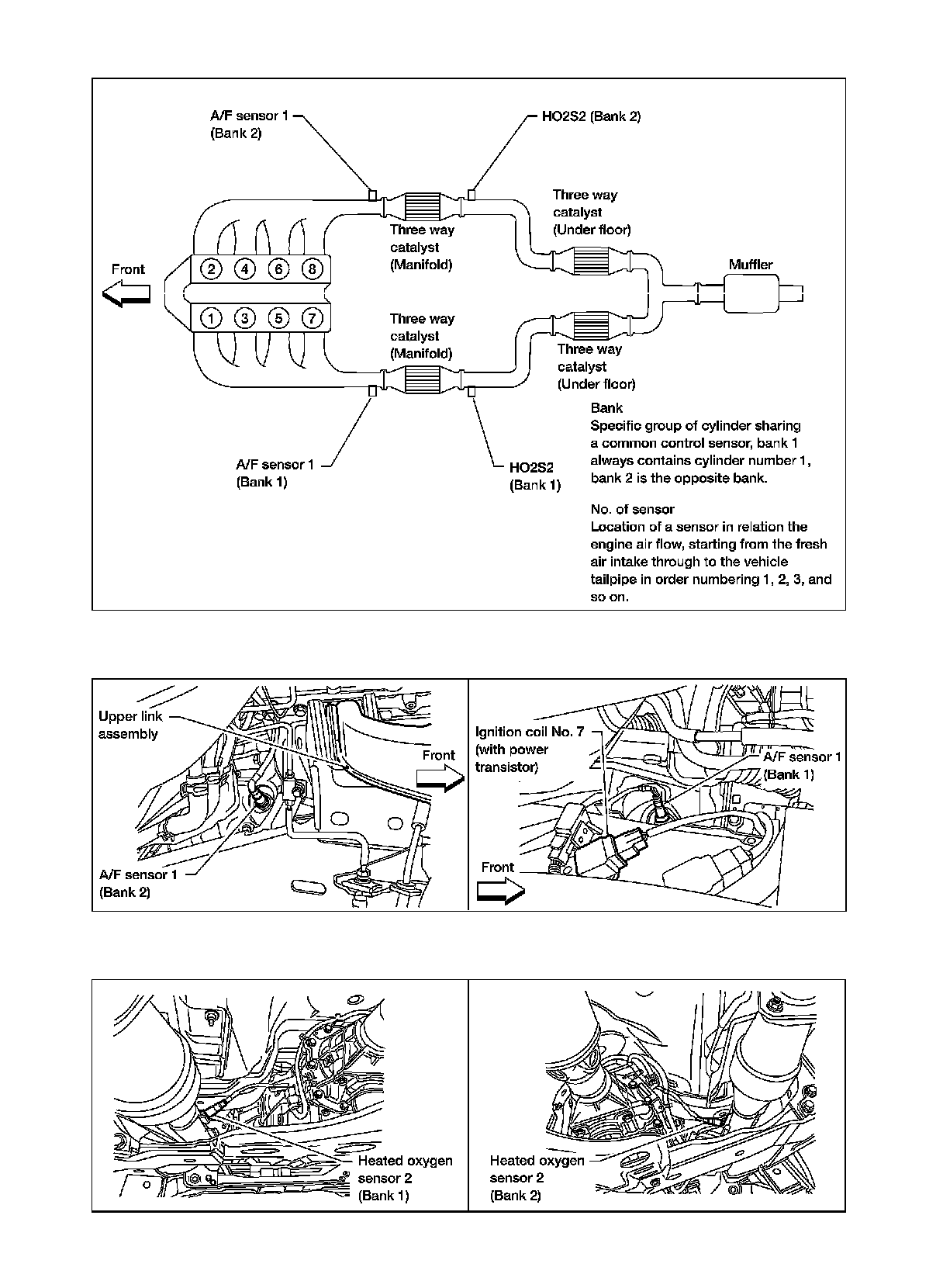 A/F sensor 1 (Bank 2)

HO2S2 (Bank 2)

Three way catalyst (Under floor)

Three way catalyst (Manifold)

Front

2 4 6 8

1 3 5 7

Muffler

Three way catalyst (Manifold)

Three way catalyst (Under floor)

A/F sensor 1 (Bank 1)

HO2S2 (Bank 1)

Bank
Specific group of cylinder sharing a common control sensor, bank 1 always contains cylinder number 1, bank 2 is the opposite bank.

No. of sensor
Location of a sensor in relation the engine air flow, starting from the fresh air intake through to the vehicle tailpipe in order numbering 1, 2, 3, and so on.

Upper link assembly

Front

A/F sensor 1 (Bank 2)

Ignition coil No. 7 (with power transistor)

A/F sensor 1 (Bank 1)

Front

Heated oxygen sensor 2 (Bank 1)

Heated oxygen sensor 2 (Bank 2)