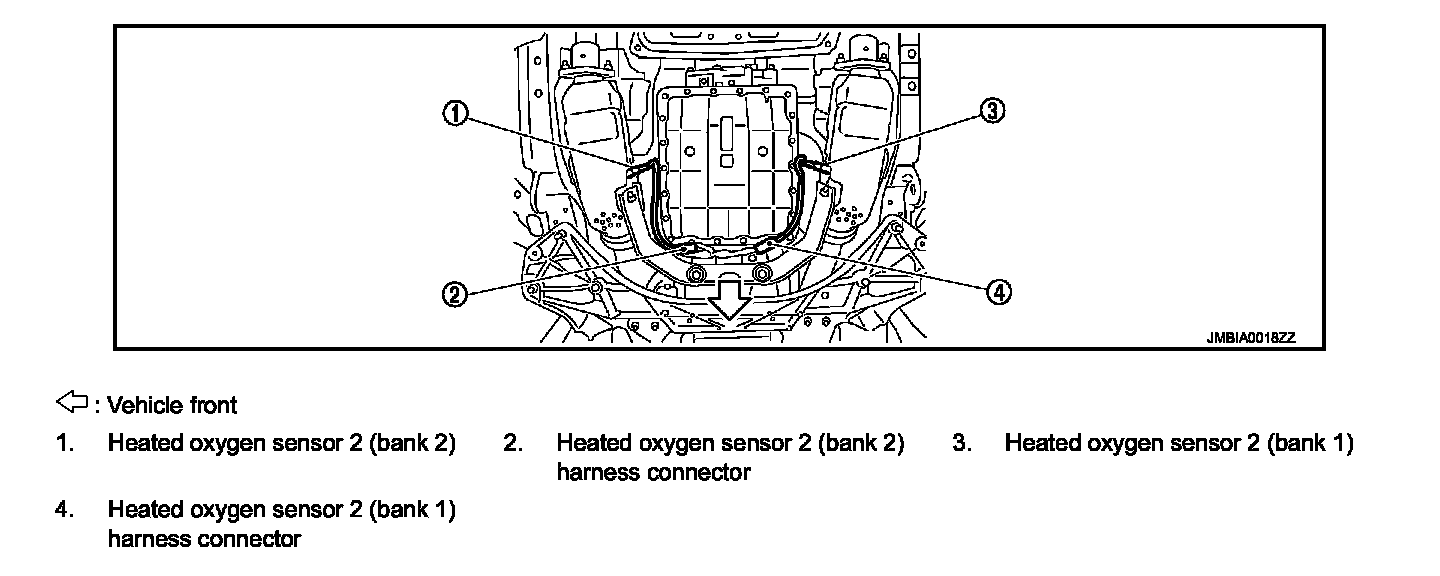 1
3
2
4
JMBIA0018ZZ

⇦ : Vehicle front

1. Heated oxygen sensor 2 (bank 2)
2. Heated oxygen sensor 2 (bank 2) harness connector
3. Heated oxygen sensor 2 (bank 1)
4. Heated oxygen sensor 2 (bank 1) harness connector