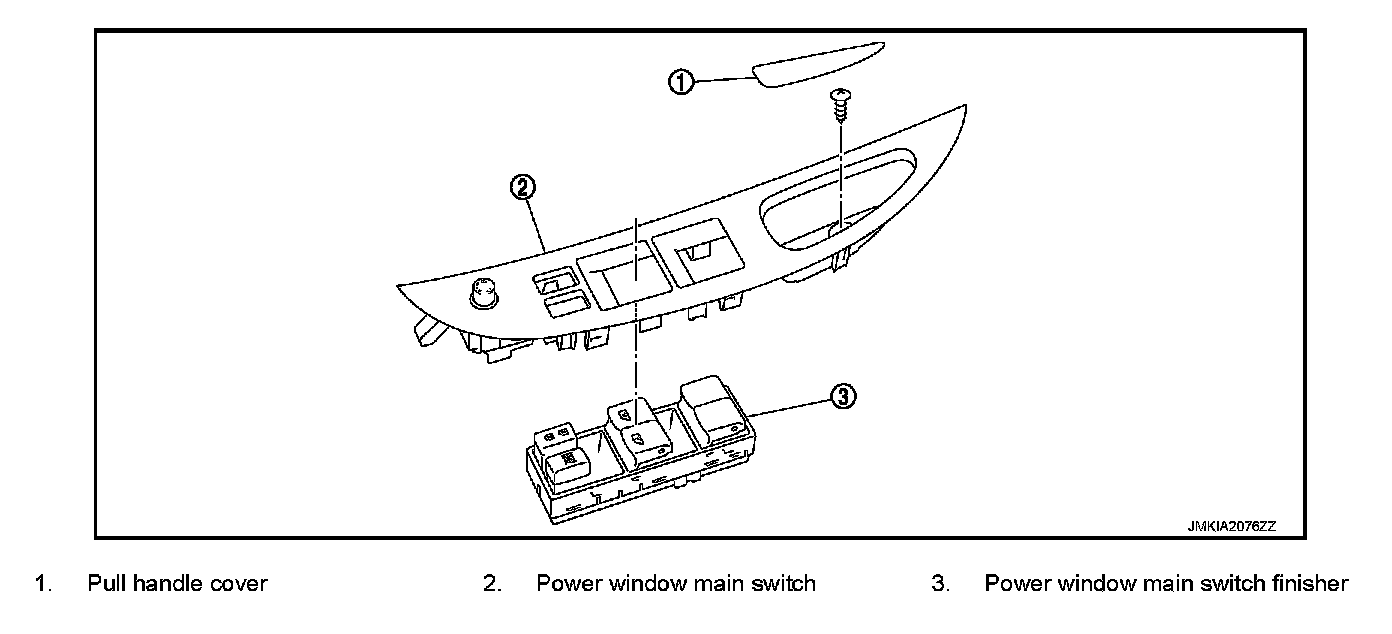 1
2
3
JMKIA2076ZZ

1. Pull handle cover
2. Power window main switch
3. Power window main switch finisher