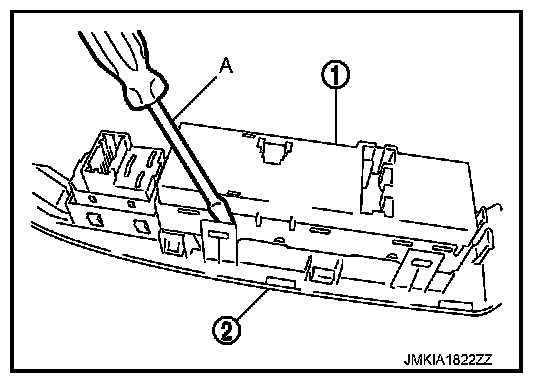 A
1
2
JMKIA1822ZZ