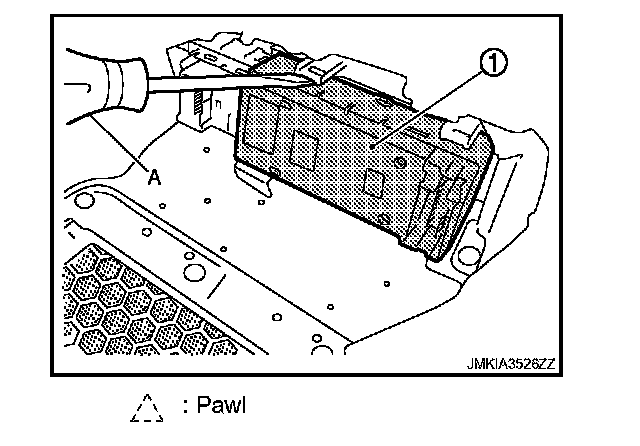 1
A
JMKIA3526ZZ

: Pawl