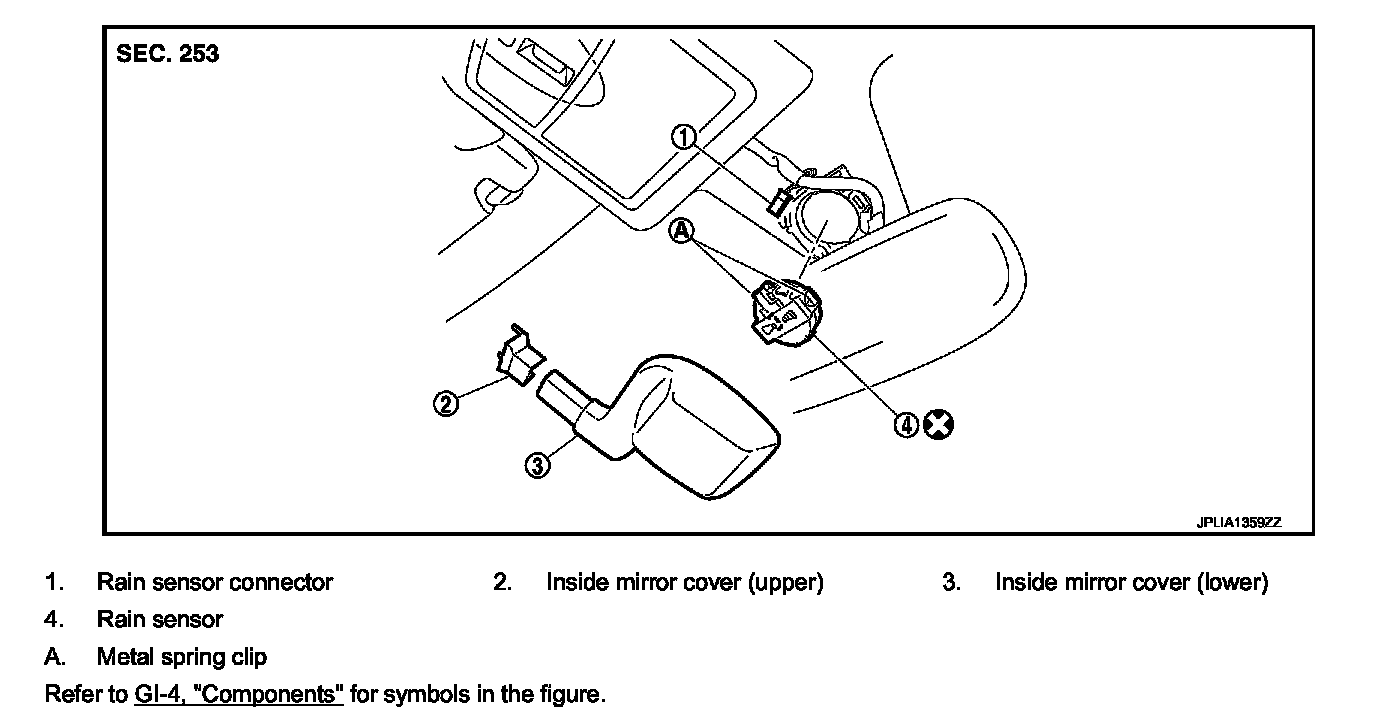 SEC. 253

1
A
2
3
4

JPLIA1359ZZ

1. Rain sensor connector
2. Inside mirror cover (upper)
3. Inside mirror cover (lower)
4. Rain sensor
A. Metal spring clip

Refer to GI-4, "Components" for symbols in the figure.