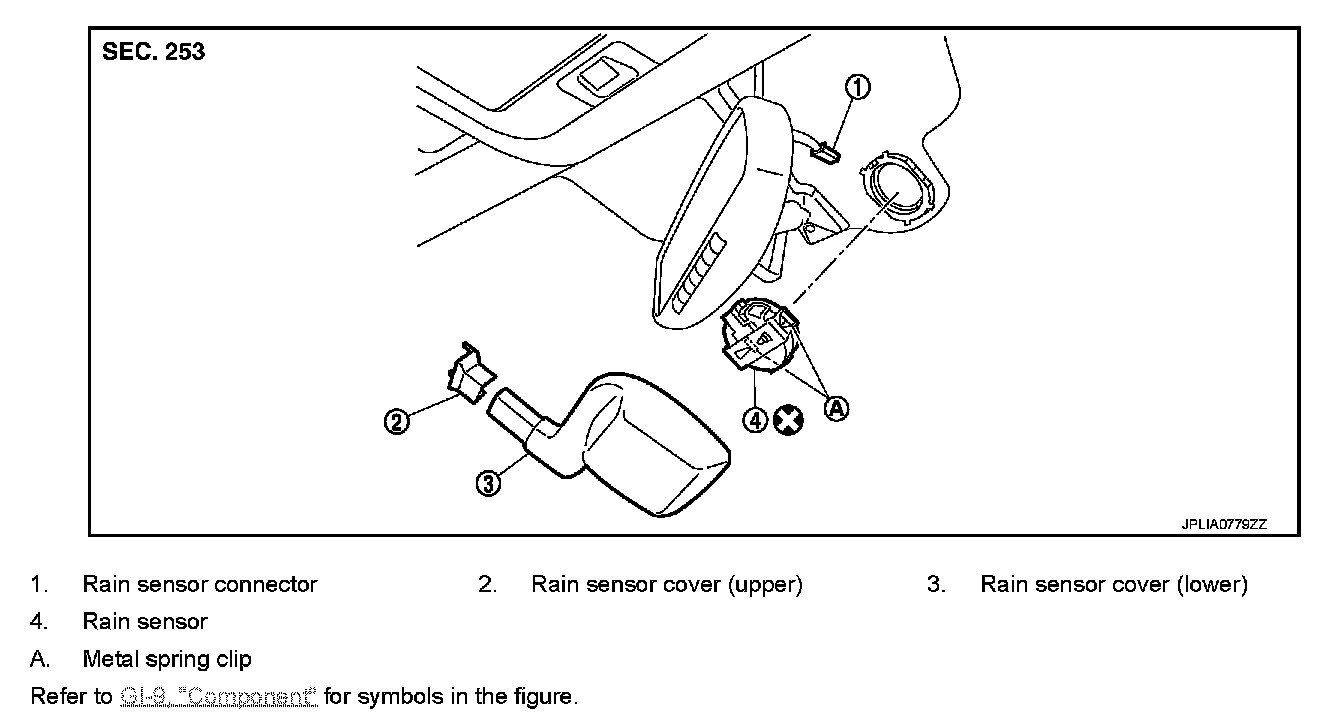 SEC. 253

1

2

3

4

A

JPLIA0779ZZ

1. Rain sensor connector
2. Rain sensor cover (upper)
3. Rain sensor cover (lower)
4. Rain sensor
A. Metal spring clip

Refer to GI-9, "Component" for symbols in the figure.