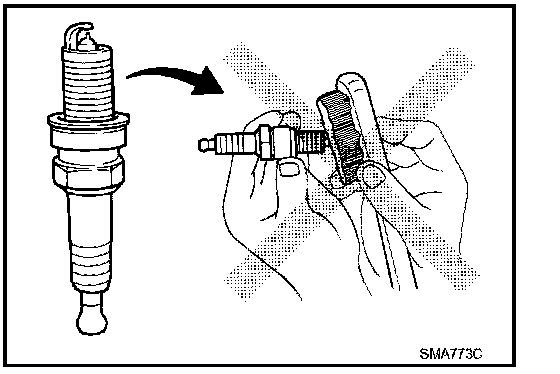 SMA773C