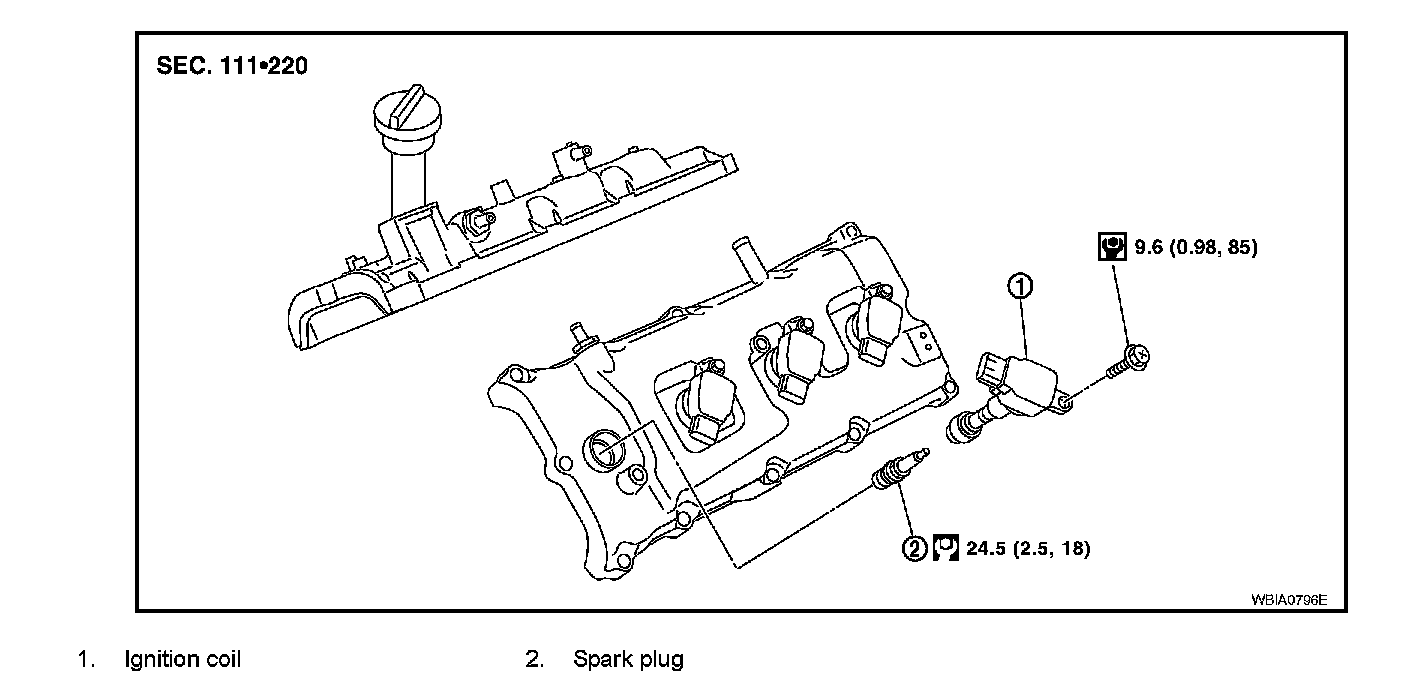 SEC. 111•220

9.6 (0.98, 85)

1

2 24.5 (2.5, 18)

WBIA0796E

1. Ignition coil

2. Spark plug