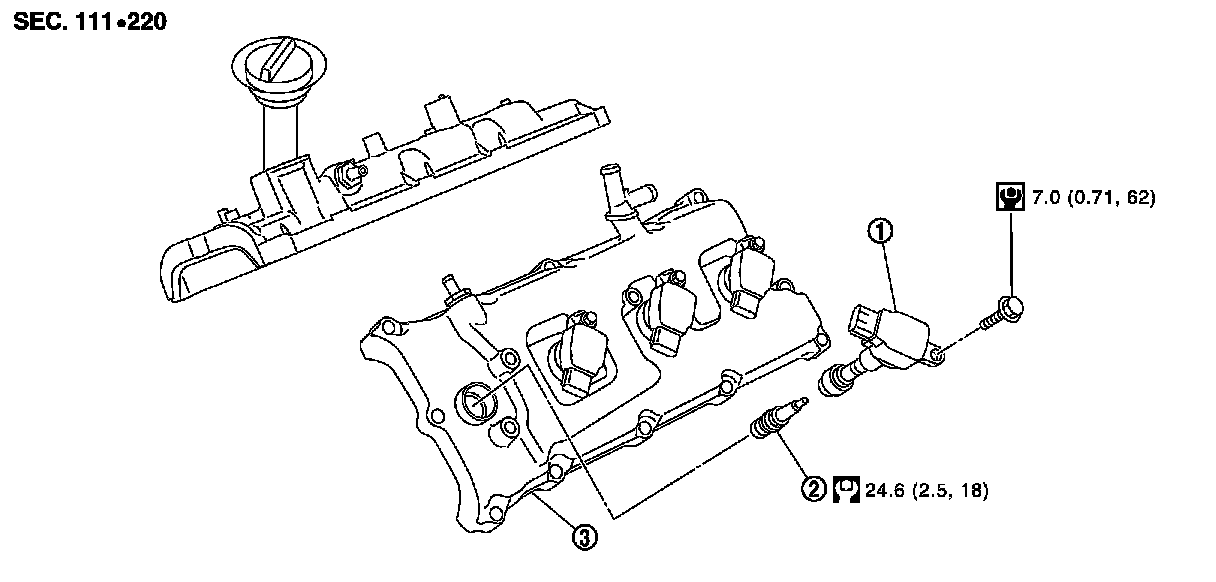 SEC. 111•220

7.0 (0.71, 62)

①

② 24.6 (2.5, 18)

③