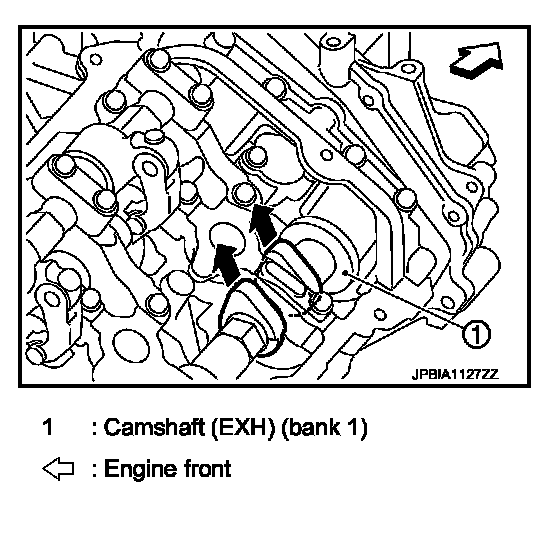 1

JPBIA1127ZZ

1 : Camshaft (EXH) (bank 1)

⇦ : Engine front