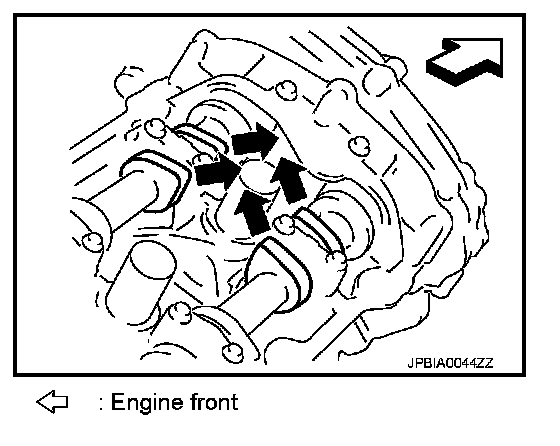 JPBIA0044ZZ

: Engine front