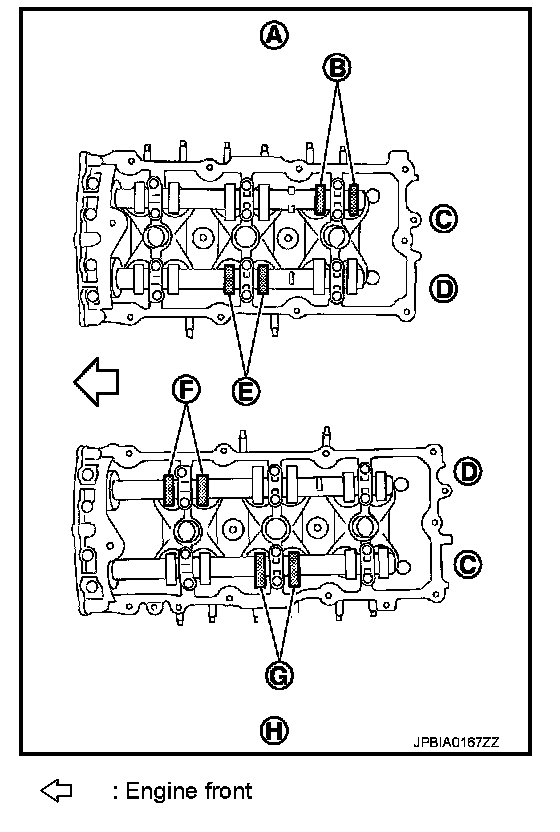 A

B

C

D

E

F

D

C

G

H

JPBIA0167ZZ

: Engine front