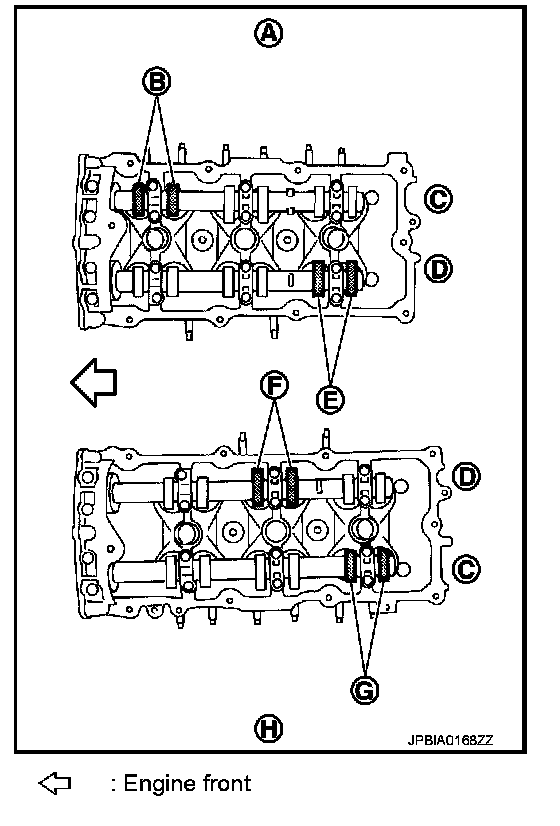 A

B

C

D

E

F

D

C

G

H

JPBIA0168ZZ

: Engine front