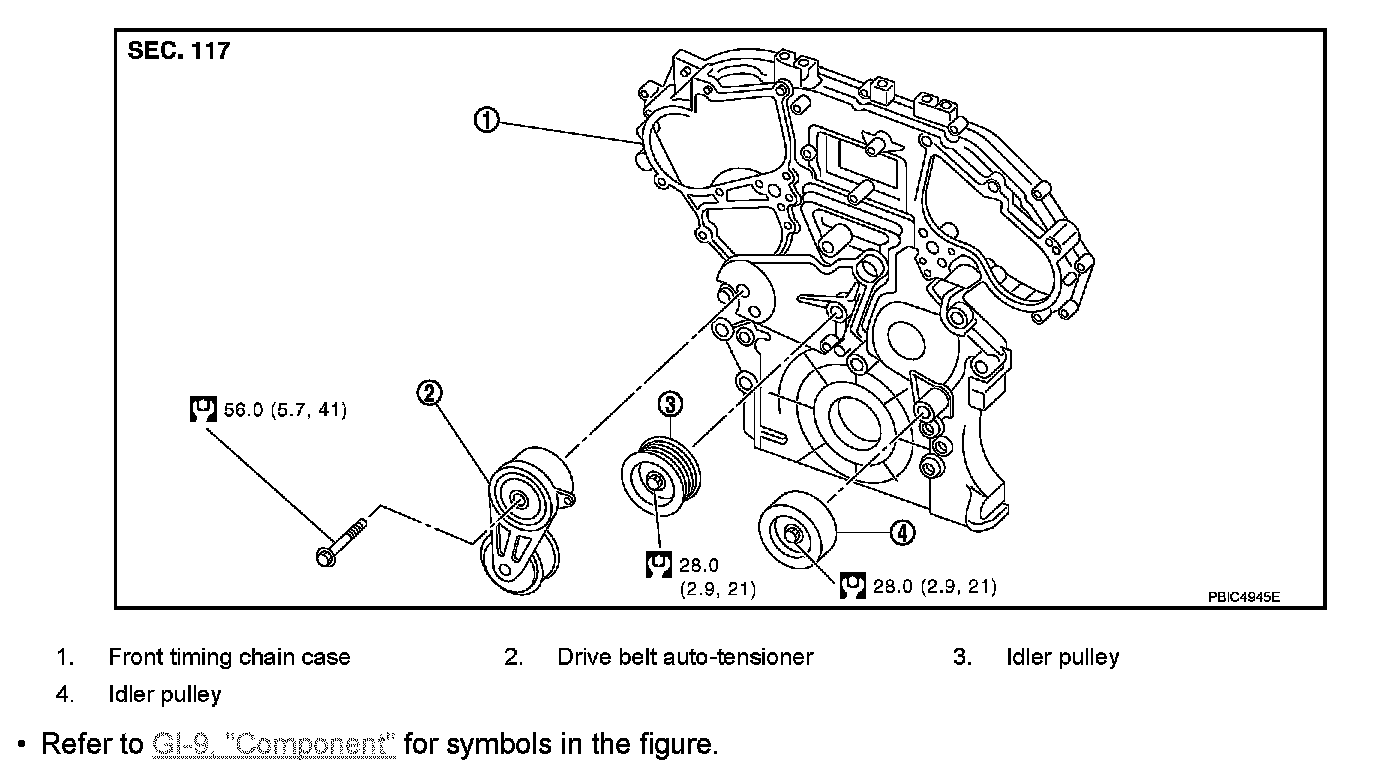 SEC. 117

1

2

3

4

56.0 (5.7, 41)

28.0 (2.9, 21)

28.0 (2.9, 21)

PBIC4945E

1. Front timing chain case
2. Drive belt auto-tensioner
3. Idler pulley
4. Idler pulley

• Refer to GI-9, "Component" for symbols in the figure.