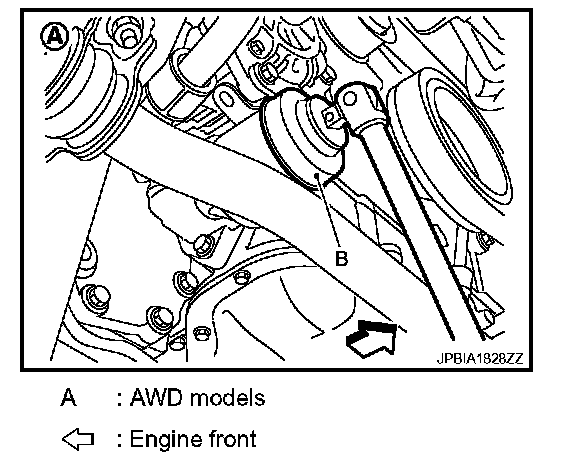 A

B

JPBIA1828ZZ

A : AWD models

⇦ : Engine front