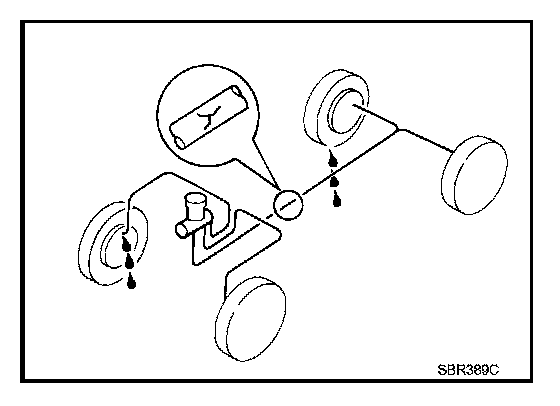 SBR389C