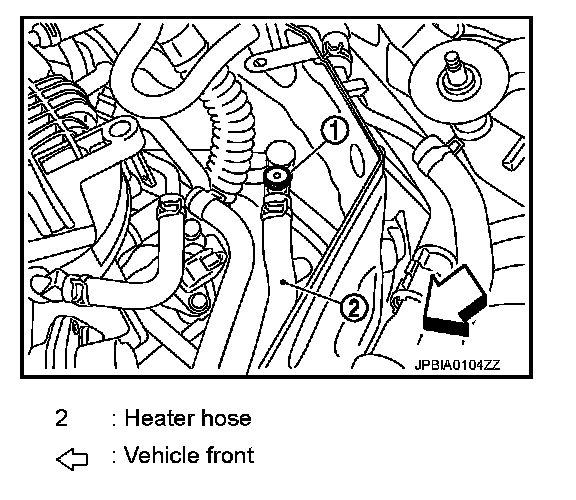 1

2

JPBIA0104ZZ

2 : Heater hose

⇦ : Vehicle front