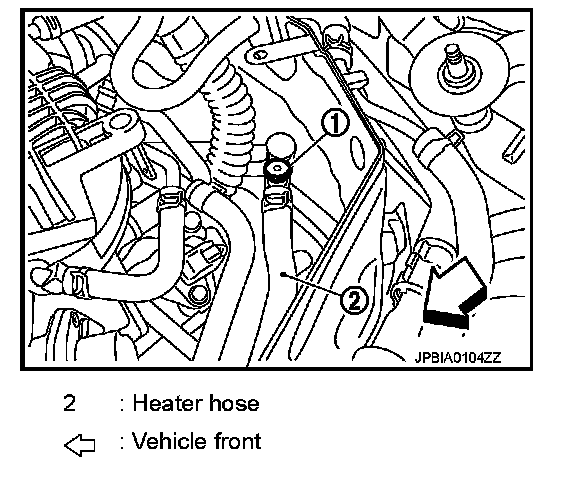 1

2

JPBIA0104ZZ

2 : Heater hose

⇦ : Vehicle front