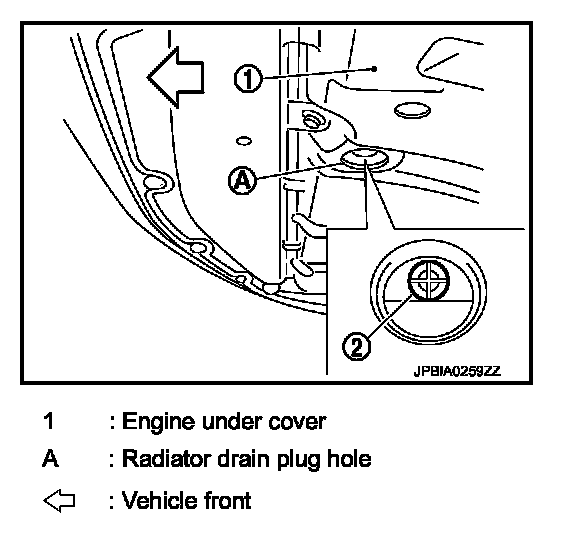 1
A
2
JPBIA0259ZZ

1 : Engine under cover

A : Radiator drain plug hole

⇦ : Vehicle front