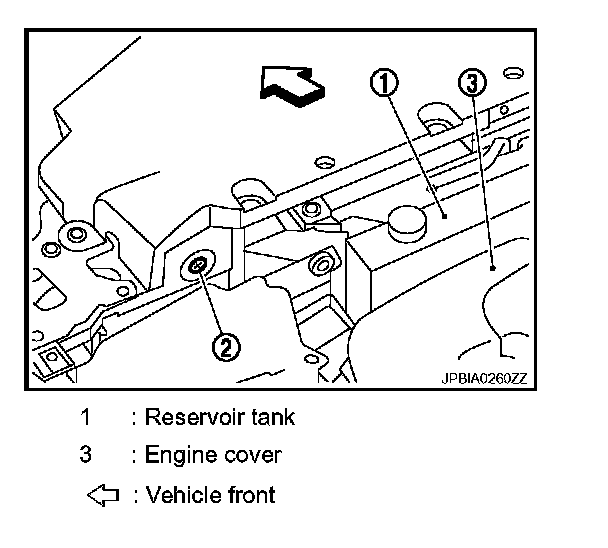 1
3
2
JPBIA0260ZZ

1 : Reservoir tank

3 : Engine cover

⇦ : Vehicle front