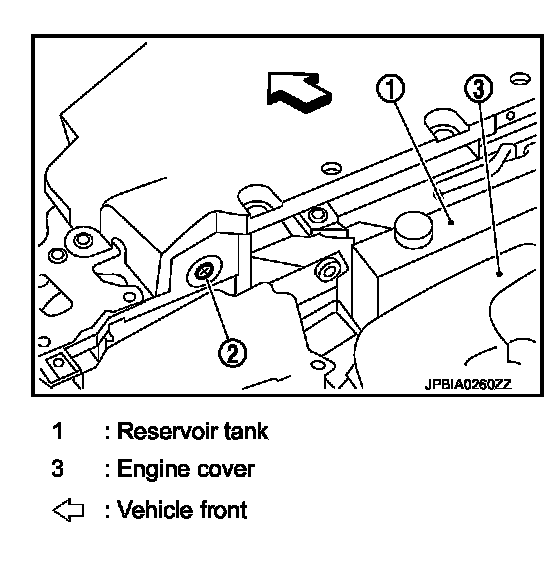 1

3

2

JPBIA0260ZZ

1 : Reservoir tank

3 : Engine cover

⇦ : Vehicle front