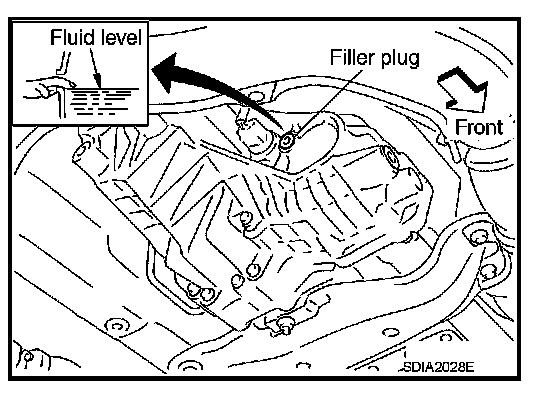 Fluid level

Filler plug

Front

SDIA2028E