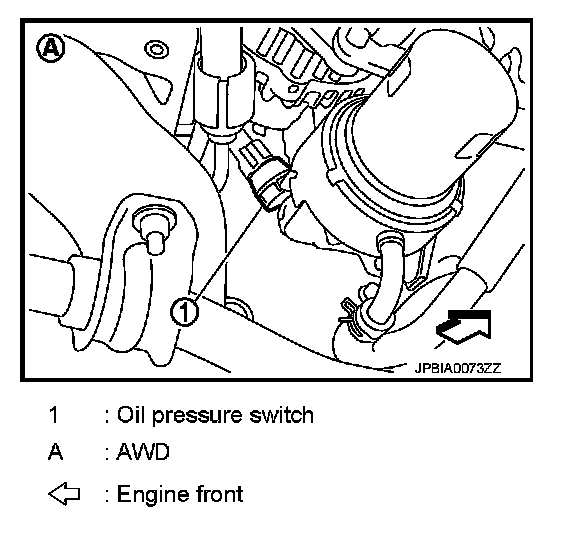 A

1

JPBIA0073ZZ

1 : Oil pressure switch

A : AWD

⇦ : Engine front