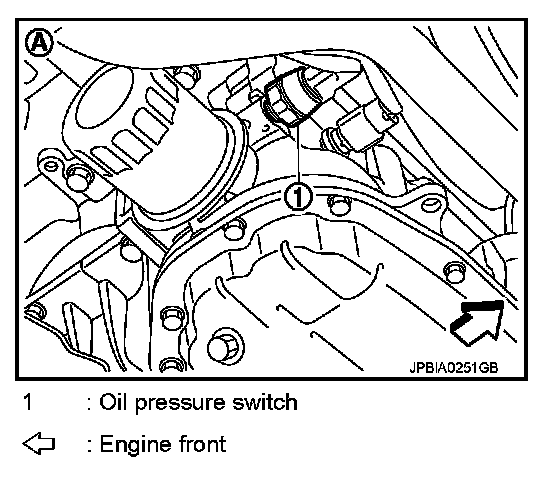 A

1

JPBIA0251GB

1 : Oil pressure switch

⇦ : Engine front