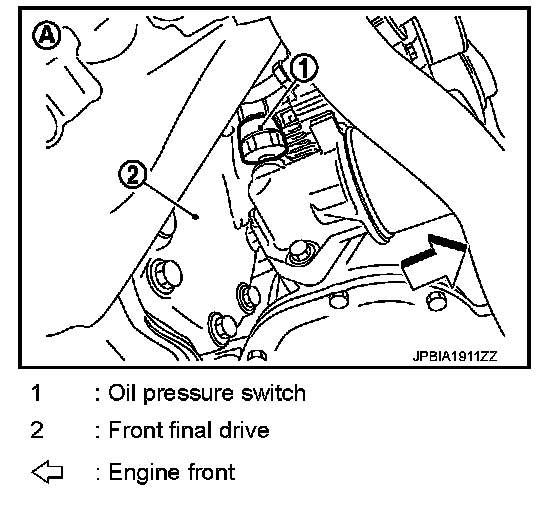 A

1

2

JPBIA1911ZZ

1 : Oil pressure switch

2 : Front final drive

⇦ : Engine front