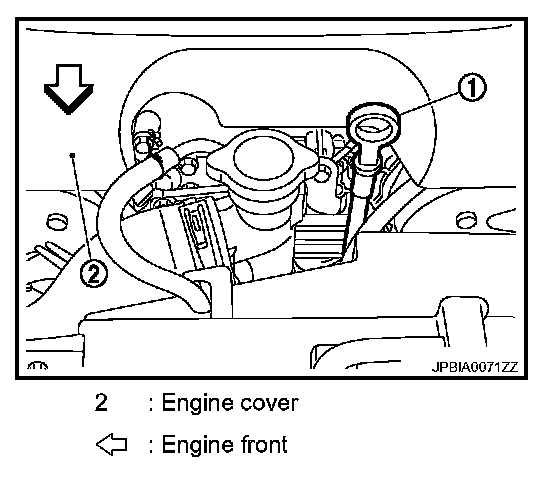 ①

②

JPBIA0071ZZ

2 : Engine cover

⇦ : Engine front