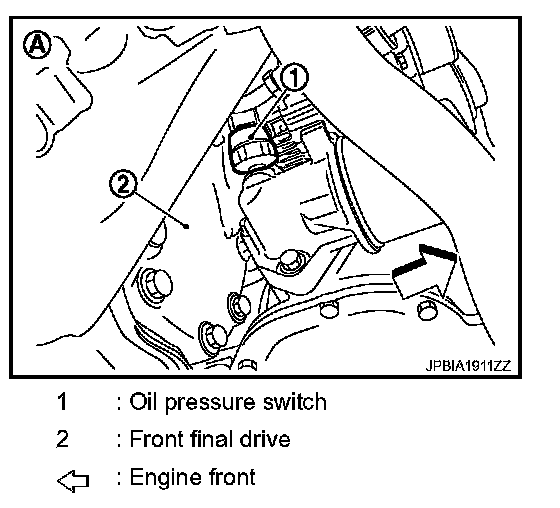 A

1

2

JPBIA1911ZZ

1 : Oil pressure switch

2 : Front final drive

⇦ : Engine front