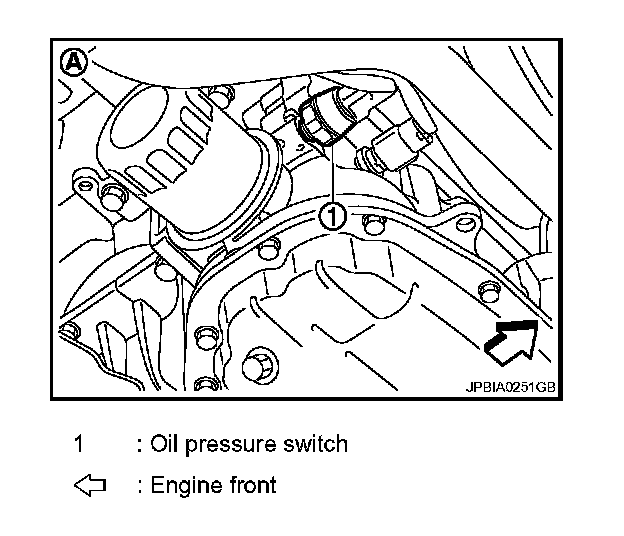 A

1

JPBIA0251GB

1 : Oil pressure switch

⇦ : Engine front