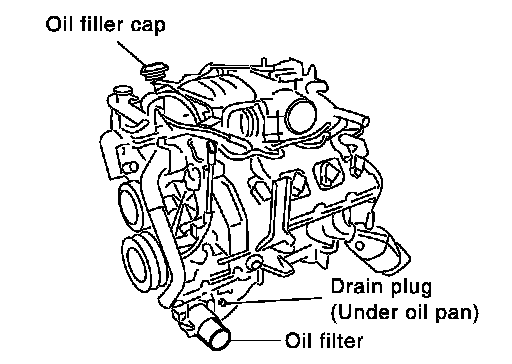 Oil filler cap

Drain plug
(Under oil pan)

Oil filter