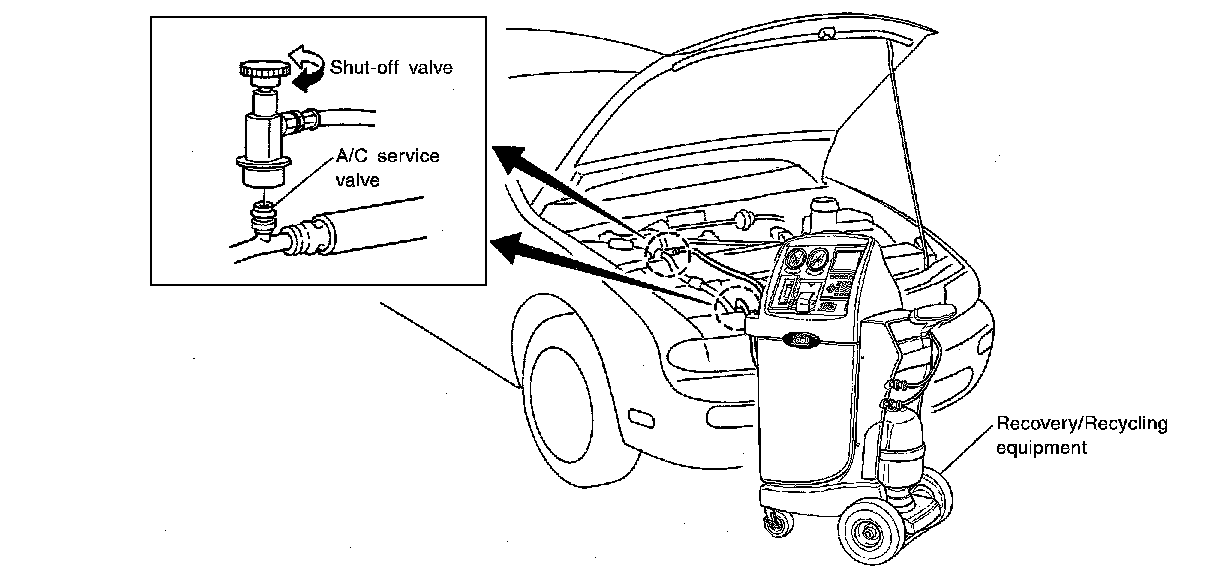 Shut-off valve

A/C service valve

Recovery/Recycling equipment