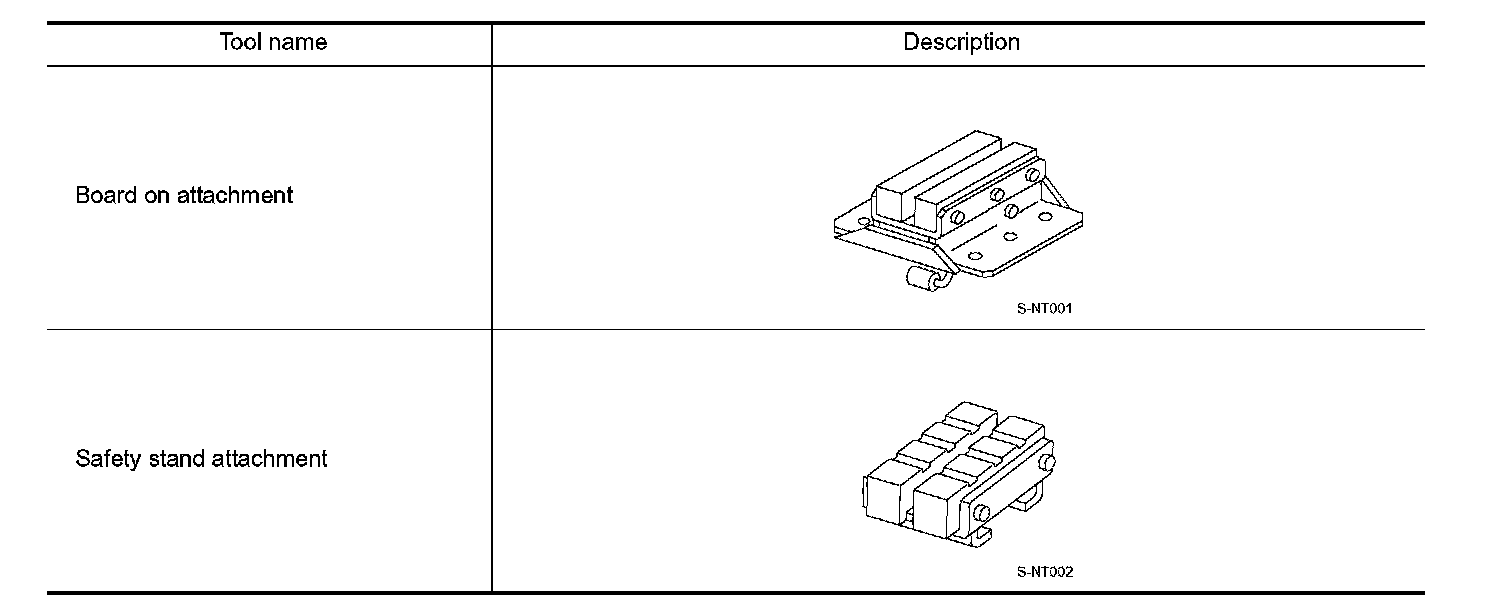 | Tool name | Description |
|---|---|
| Board on attachment | S-NT001 |
| Safety stand attachment | S-NT002 |