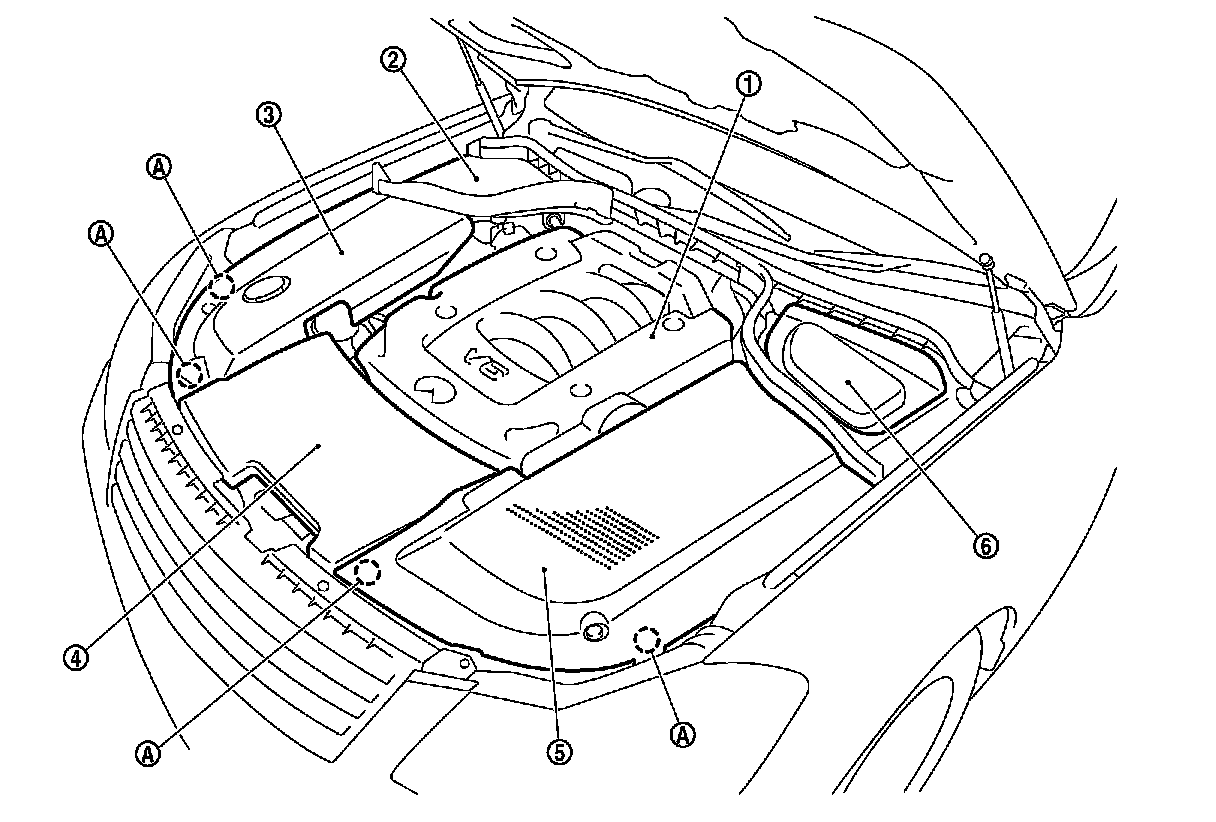 2
1
3
A
A
V6
6
4
A
5
A