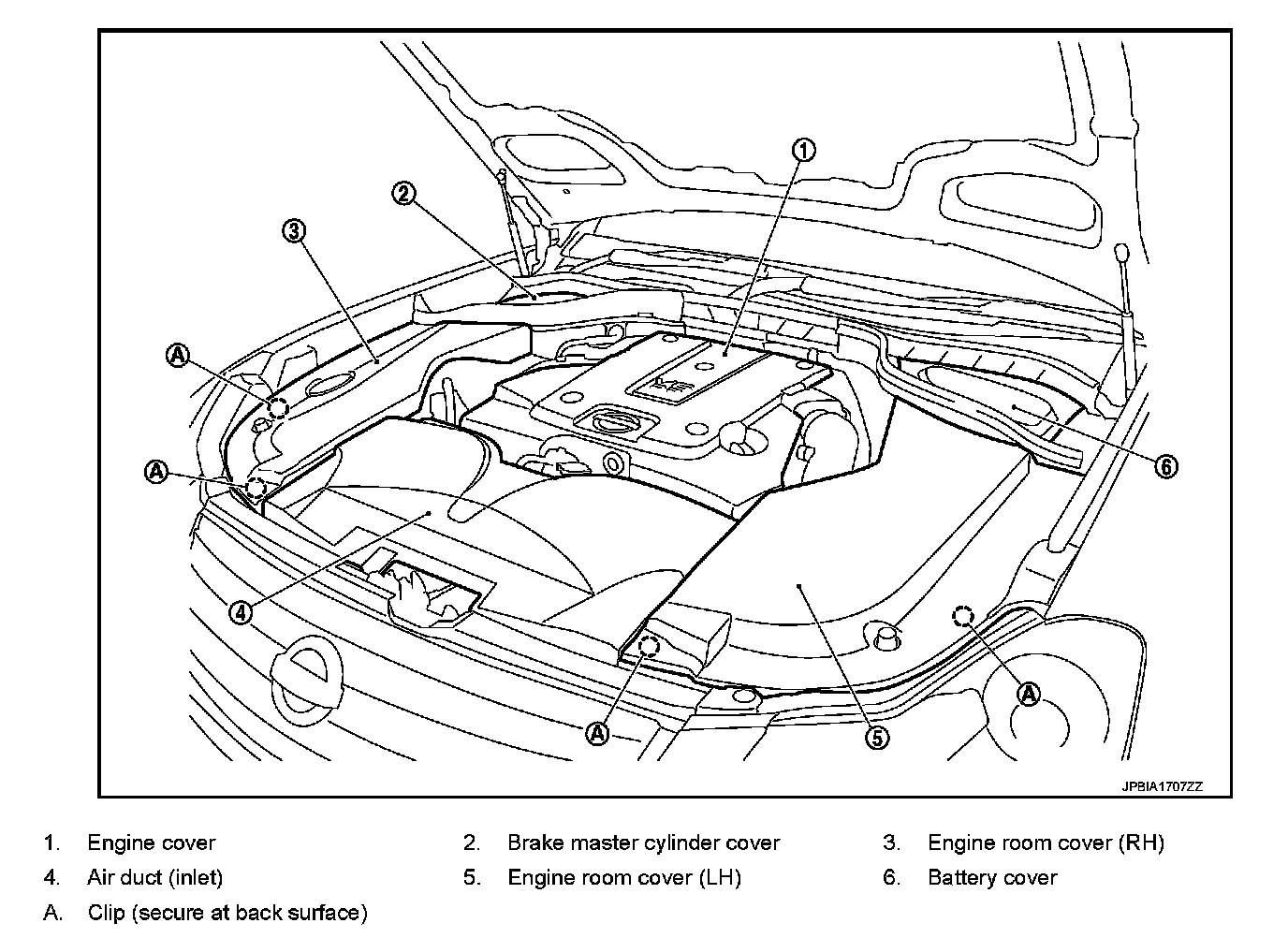 1
2
3
A
A
4
A
5
A
6
JPBIA1707ZZ

1. Engine cover
2. Brake master cylinder cover
3. Engine room cover (RH)
4. Air duct (inlet)
5. Engine room cover (LH)
6. Battery cover
A. Clip (secure at back surface)