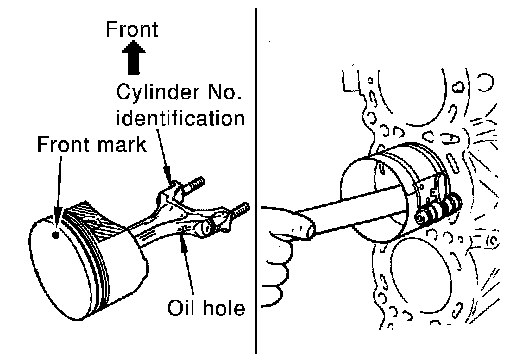 Front

Cylinder No. identification

Front mark

Oil hole