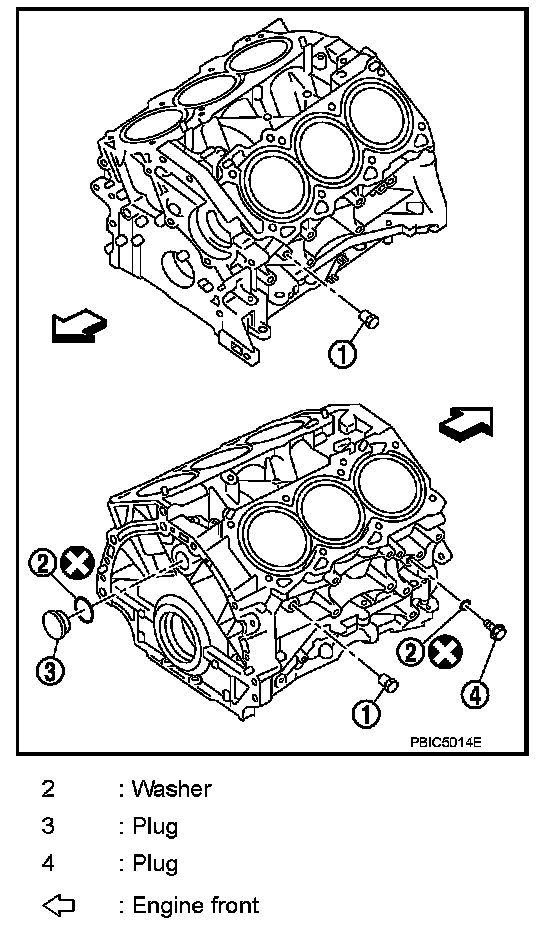 ①

②

③

②

①

④

PBIC5014E

2 : Washer

3 : Plug

4 : Plug

⇦ : Engine front