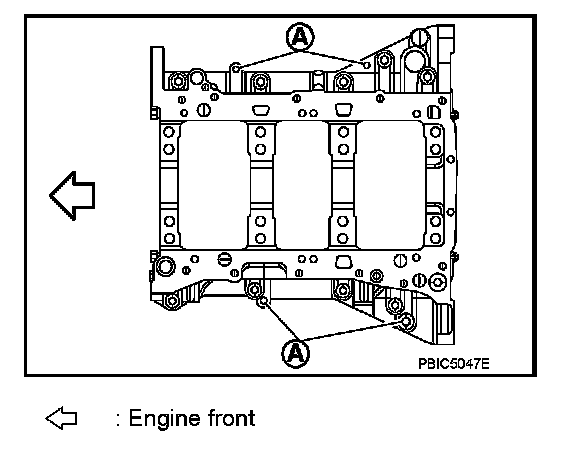 A

A

PBIC5047E

: Engine front