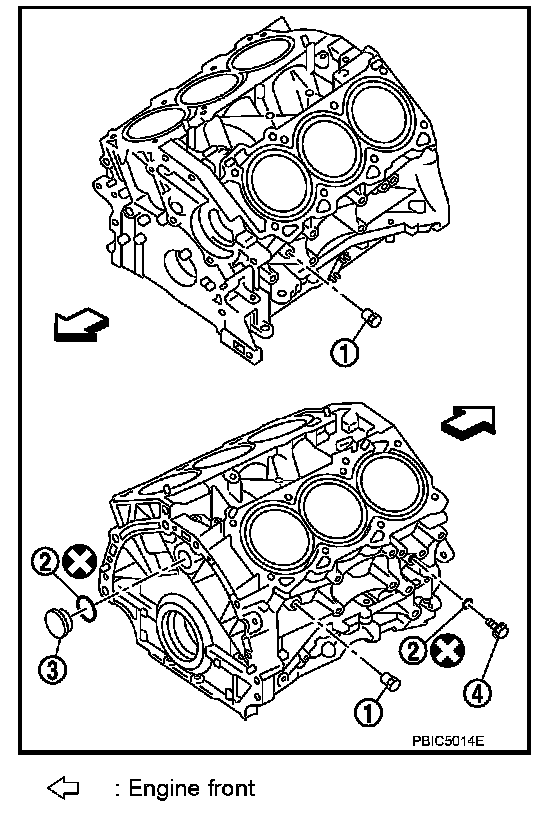 1

2

3

1

2

4

PBIC5014E

: Engine front