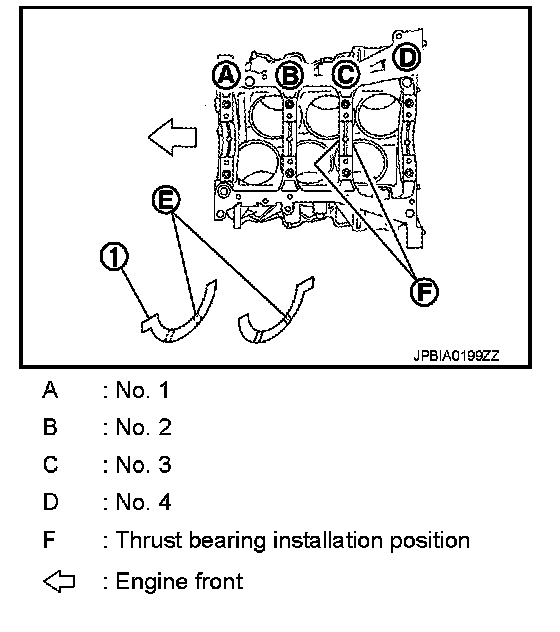 A B C D

E

1

F

JPBIA0199ZZ

A : No. 1

B : No. 2

C : No. 3

D : No. 4

F : Thrust bearing installation position

⇦ : Engine front