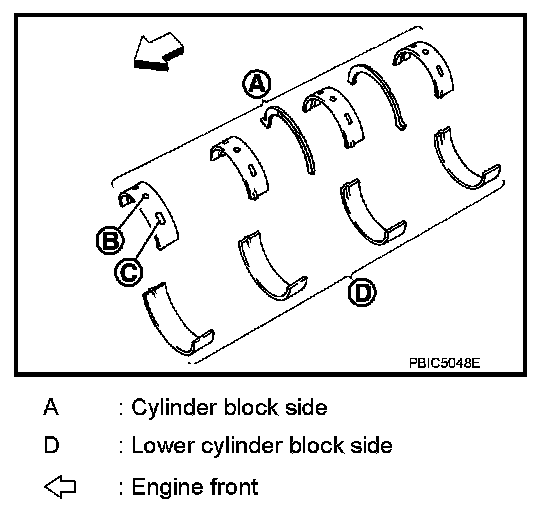 A

B

C

D

PBIC5048E

A : Cylinder block side

D : Lower cylinder block side

⇦ : Engine front