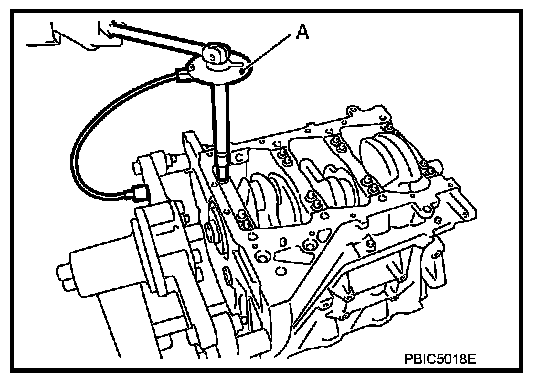 A

PBIC5018E