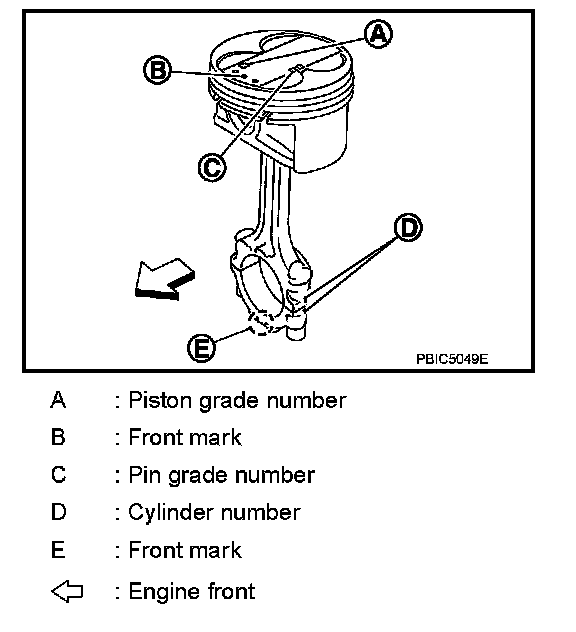 A
B
C
D
E
PBIC5049E

A : Piston grade number
B : Front mark
C : Pin grade number
D : Cylinder number
E : Front mark
⇦ : Engine front