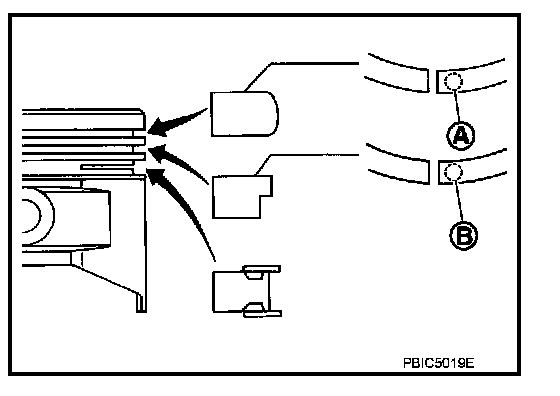 A
B
PBIC5019E