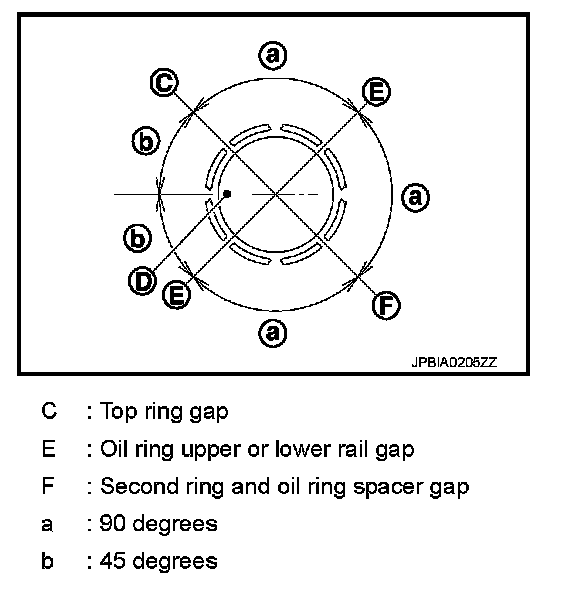 a
C
E
b
a
b
D
E
F
a
JPBIA0205ZZ

C : Top ring gap

E : Oil ring upper or lower rail gap

F : Second ring and oil ring spacer gap

a : 90 degrees

b : 45 degrees