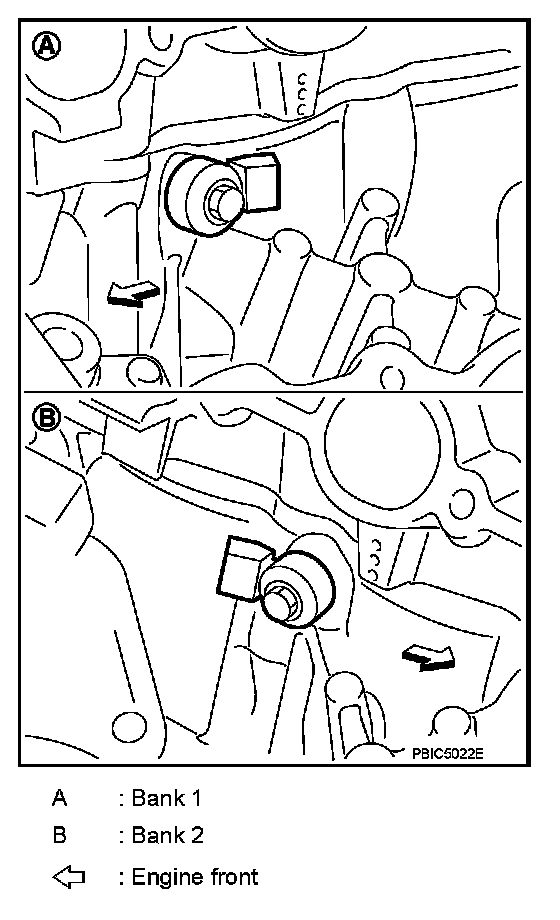 A

B

PBIC5022E

A : Bank 1

B : Bank 2

⇦ : Engine front